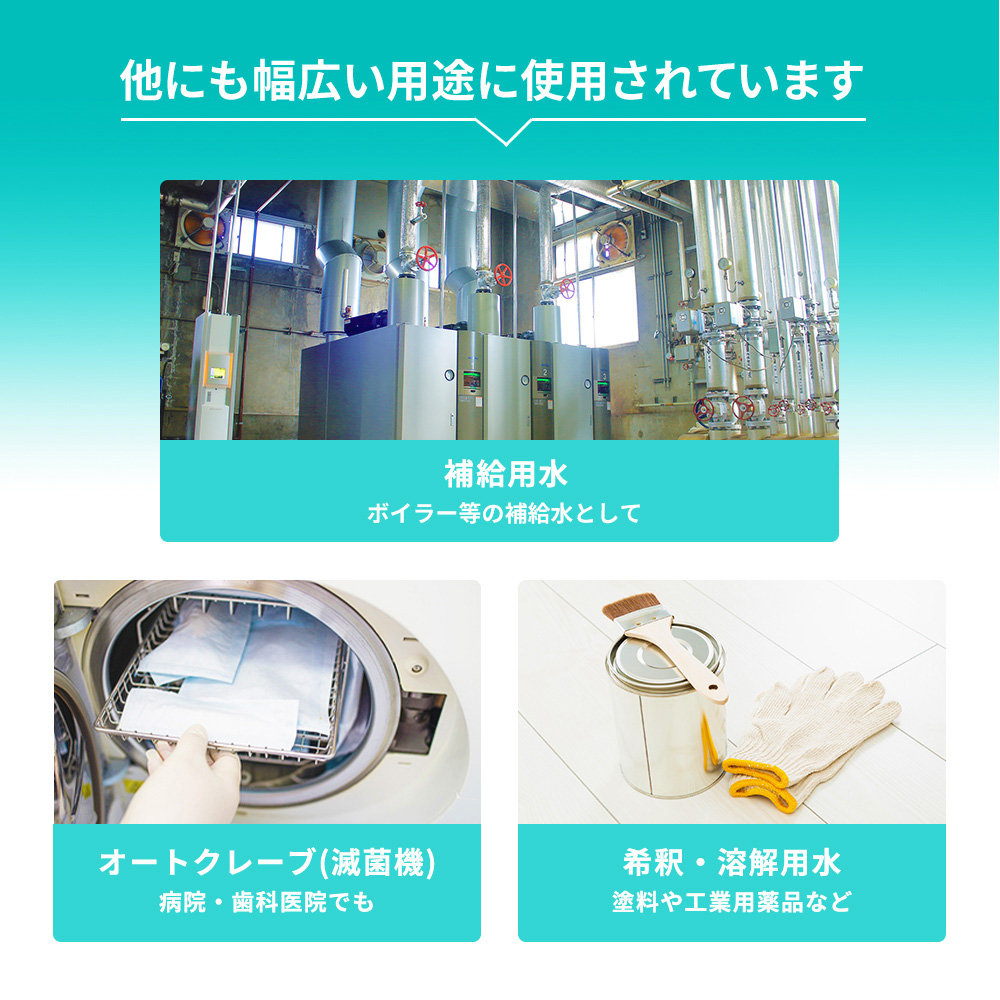 他にも幅広い用途に使用されています

補給用水
ボイラー等の補給水として

オートクレーブ(滅菌機)
病院・歯科医院でも

希釈・溶解用水
塗料や工業用薬品など